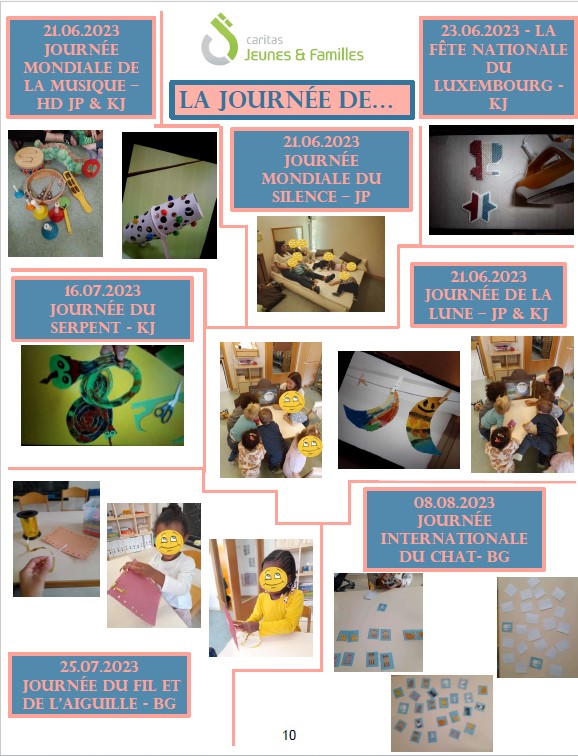 21.06.2023
JOURNÉE MONDIALE DE LA MUSIQUE – HD JP & KJ

caritas
Jeunes & Familles

LA JOURNÉE DE…

23.06.2023 - LA FÊTE NATIONALE DU LUXEMBOURG - KJ

21.06.2023
JOURNÉE MONDIALE DU SILENCE – JP

16.07.2023
JOURNÉE DU SERPENT - KJ

21.06.2023
JOURNÉE DE LA LUNE – JP & KJ

08.08.2023
JOURNÉE INTERNATIONALE DU CHAT- BG

25.07.2023
JOURNÉE DU FIL ET DE L'AIGUILLE - BG

10